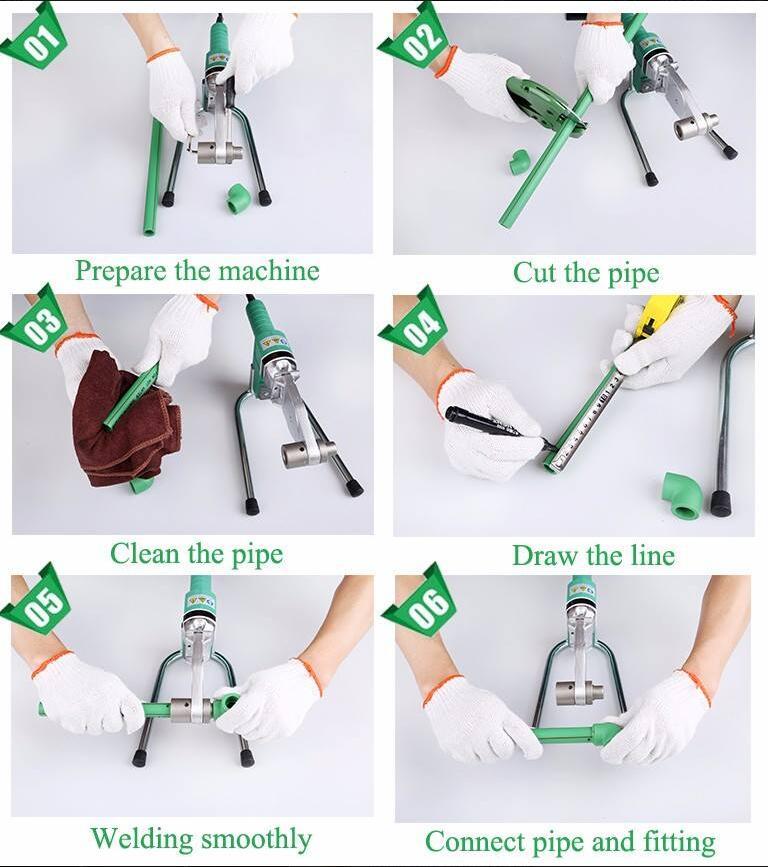 01

Prepare the machine

02

Cut the pipe

03

Clean the pipe

04

Draw the line

05

Welding smoothly

06

Connect pipe and fitting