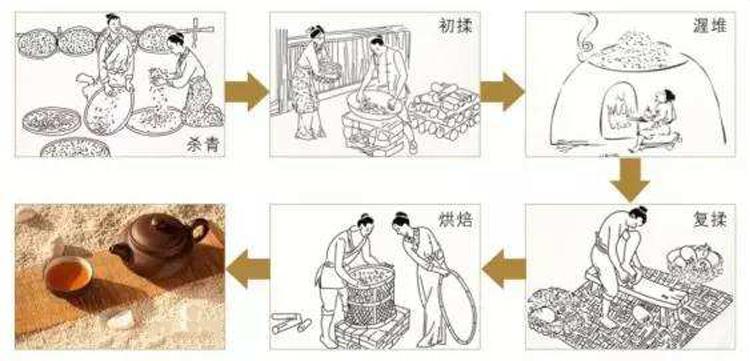 杀青

初揉

渥堆

复揉

烘焙